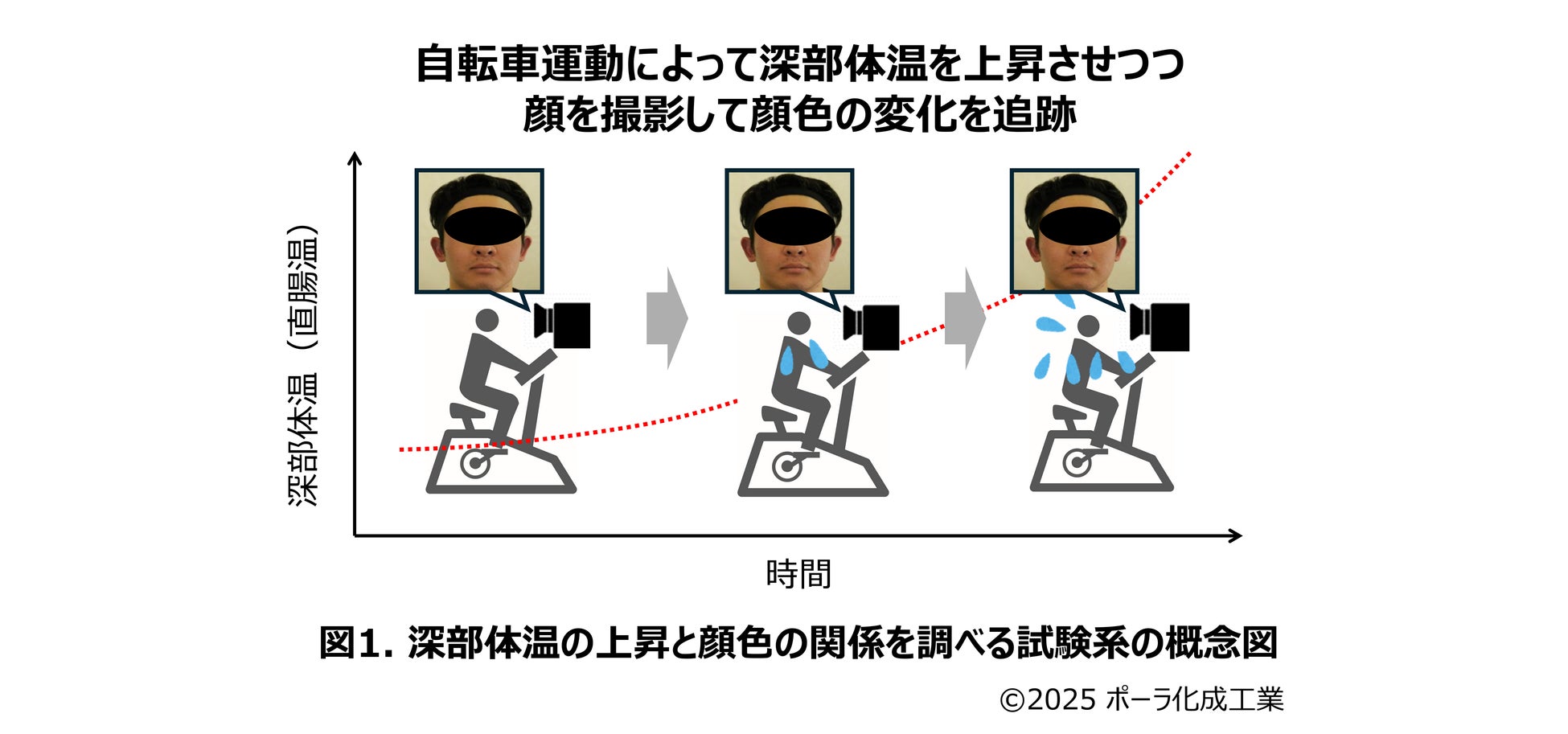 自転車運動によって深部体温を上昇させつつ
顔を撮影して顔色の変化を追跡

深部体温（直腸温）

時間

図1. 深部体温の上昇と顔色の関係を調べる試験系の概念図

©2025 ポーラ化成工業